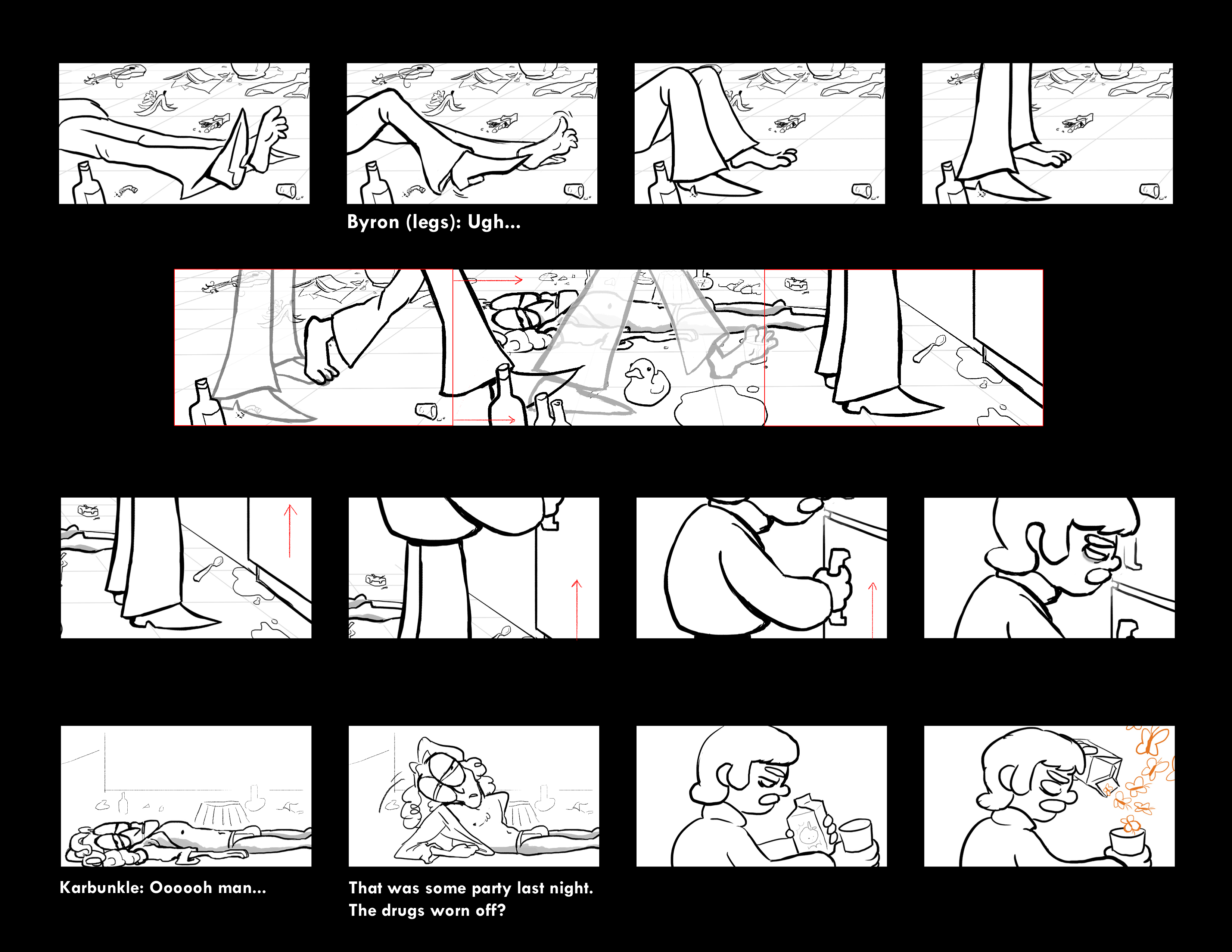 Byron (legs): Ugh...

Karbunkle: Oooooh man...

That was some party last night. The drugs worn off?